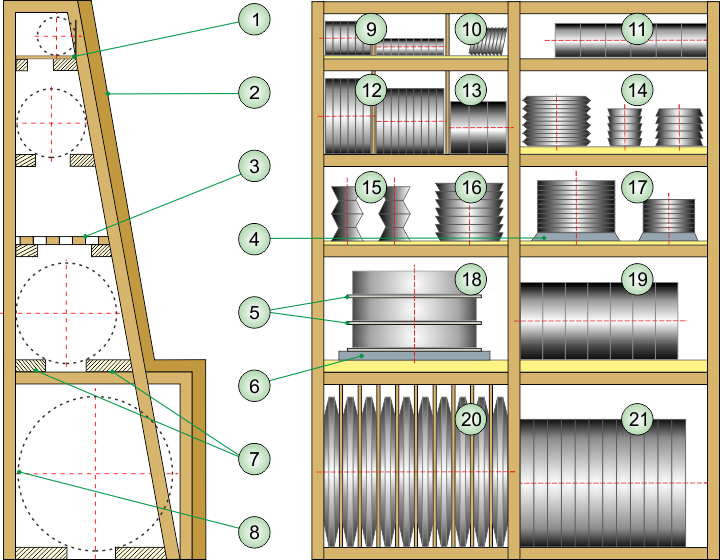 1
2
3
4
5
6
7
8
9
10
11
12
13
14
15
16
17
18
19
20
21